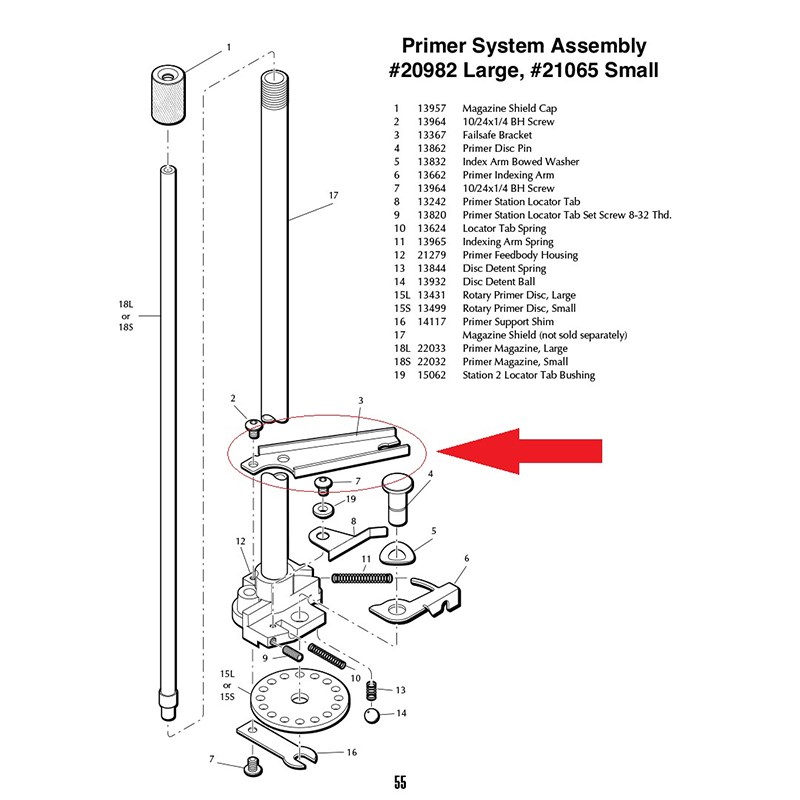 Primer System Assembly
#20982 Large, #21065 Small

| | | |
|---|---|---|
| 1 | 13957 | Magazine Shield Cap |
| 2 | 13964 | 10/24x1/4 BH Screw |
| 3 | 13367 | Failsafe Bracket |
| 4 | 13862 | Primer Disc Pin |
| 5 | 13832 | Index Arm Bowed Washer |
| 6 | 13662 | Primer Indexing Arm |
| 7 | 13964 | 10/24x1/4 BH Screw |
| 8 | 13242 | Primer Station Locator Tab |
| 9 | 13820 | Primer Station Locator Tab Set Screw 8-32 Thd. |
| 10 | 13624 | Locator Tab Spring |
| 11 | 13965 | Indexing Arm Spring |
| 12 | 21279 | Primer Feedbody Housing |
| 13 | 13844 | Disc Detent Spring |
| 14 | 13932 | Disc Detent Ball |
| 15L | 13431 | Rotary Primer Disc, Large |
| 15S | 13499 | Rotary Primer Disc, Small |
| 16 | 14117 | Primer Support Shim |
| 17 | | Magazine Shield (not sold separately) |
| 18L | 22033 | Primer Magazine, Large |
| 18S | 22032 | Primer Magazine, Small |
| 19 | 15062 | Station 2 Locator Tab Bushing |

1
17
18L or 18S
2
3
7
19
4
8
5
12
11
6
9
10
15L or 15S
13
14
16
7

55