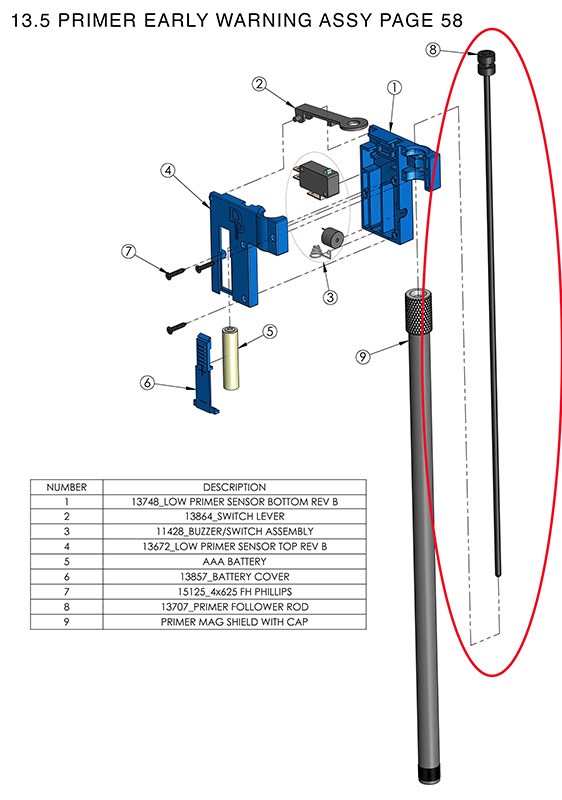 13.5 PRIMER EARLY WARNING ASSY PAGE 58

8

2

1

4

7

3

5

9

6

| NUMBER | DESCRIPTION |
|---|---|
| 1 | 13748_LOW PRIMER SENSOR BOTTOM REV B |
| 2 | 13864_SWITCH LEVER |
| 3 | 11428_BUZZER/SWITCH ASSEMBLY |
| 4 | 13672_LOW PRIMER SENSOR TOP REV B |
| 5 | AAA BATTERY |
| 6 | 13857_BATTERY COVER |
| 7 | 15125_4x625 FH PHILLIPS |
| 8 | 13707_PRIMER FOLLOWER ROD |
| 9 | PRIMER MAG SHIELD WITH CAP |